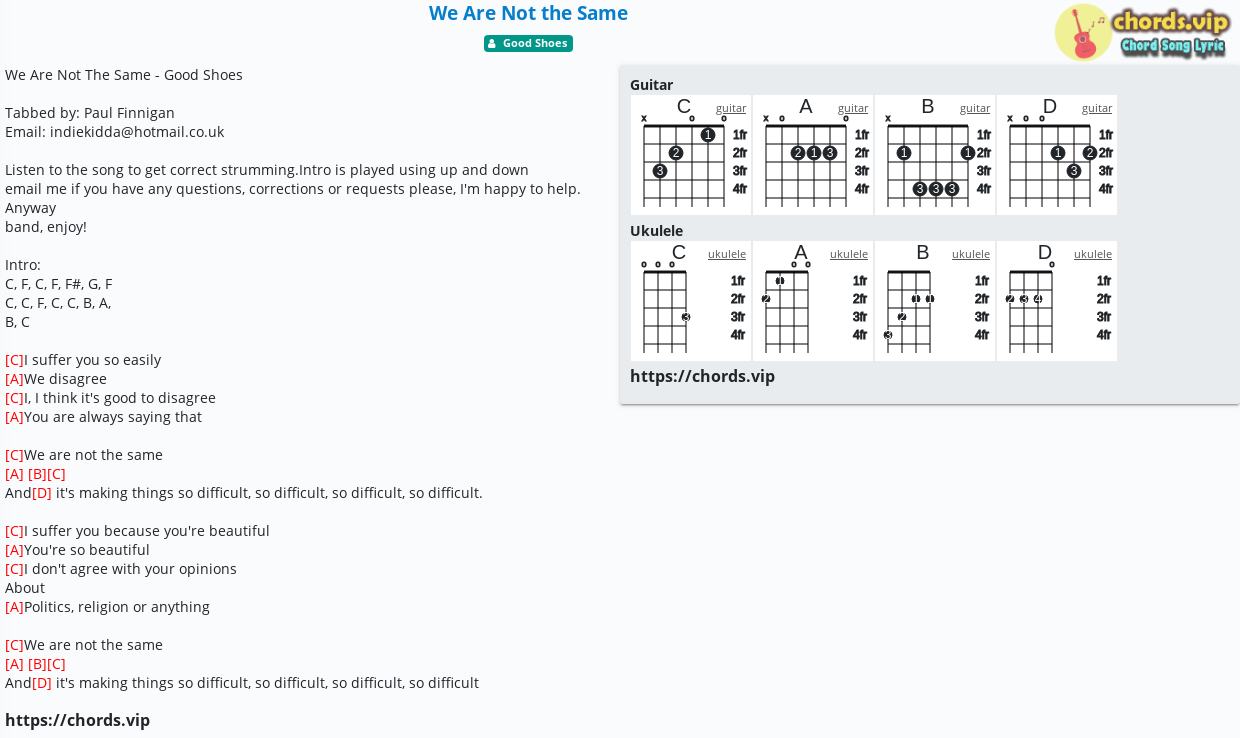 We Are Not the Same

Good Shoes

chords.vip
Chord Song Lyric

We Are Not The Same - Good Shoes

Tabbed by: Paul Finnigan
Email: indiekidda@hotmail.co.uk

Listen to the song to get correct strumming.Intro is played using up and down
email me if you have any questions, corrections or requests please, I'm happy to help.
Anyway
band, enjoy!

Intro:
C, F, C, F, F#, G, F
C, C, F, C, C, B, A,
B, C

[C]I suffer you so easily
[A]We disagree
[C]I, I think it's good to disagree
[A]You are always saying that

[C]We are not the same
[A] [B][C]
And[D] it's making things so difficult, so difficult, so difficult, so difficult.

[C]I suffer you because you're beautiful
[A]You're so beautiful
[C]I don't agree with your opinions
About
[A]Politics, religion or anything

[C]We are not the same
[A] [B][C]
And[D] it's making things so difficult, so difficult, so difficult, so difficult

https://chords.vip

Guitar
C guitar x o o 1 2 3 1fr 2fr 3fr 4fr
A guitar x o o 2 1 3 1fr 2fr 3fr 4fr
B guitar x 1 1 3 3 3 1fr 2fr 3fr 4fr
D guitar x o o 1 2 3 1fr 2fr 3fr 4fr

Ukulele
C ukulele o o o 3 1fr 2fr 3fr 4fr
A ukulele o o 1 2 1fr 2fr 3fr 4fr
B ukulele 1 1 2 3 1fr 2fr 3fr 4fr
D ukulele o 2 3 4 1fr 2fr 3fr 4fr

https://chords.vip