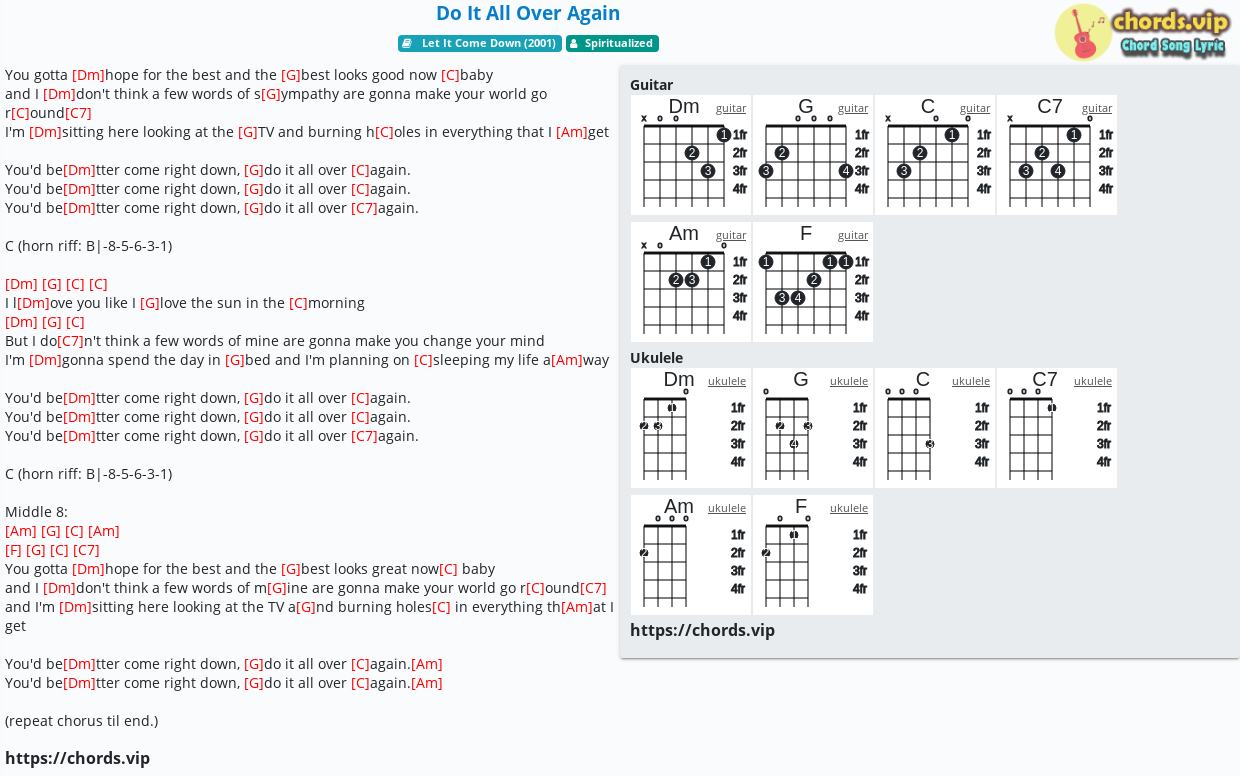 Do It All Over Again

Let It Come Down (2001) Spiritualized

chords.vip
Chord Song Lyric

You gotta [Dm]hope for the best and the [G]best looks good now [C]baby
and I [Dm]don't think a few words of s[G]ympathy are gonna make your world go r[C]ound[C7]
I'm [Dm]sitting here looking at the [G]TV and burning h[C]oles in everything that I [Am]get

You'd be[Dm]tter come right down, [G]do it all over [C]again.
You'd be[Dm]tter come right down, [G]do it all over [C]again.
You'd be[Dm]tter come right down, [G]do it all over [C7]again.

C (horn riff: B|-8-5-6-3-1)

[Dm] [G] [C] [C]
I l[Dm]ove you like I [G]love the sun in the [C]morning
[Dm] [G] [C]
But I do[C7]n't think a few words of mine are gonna make you change your mind
I'm [Dm]gonna spend the day in [G]bed and I'm planning on [C]sleeping my life a[Am]way

You'd be[Dm]tter come right down, [G]do it all over [C]again.
You'd be[Dm]tter come right down, [G]do it all over [C]again.
You'd be[Dm]tter come right down, [G]do it all over [C7]again.

C (horn riff: B|-8-5-6-3-1)

Middle 8:
[Am] [G] [C] [Am]
[F] [G] [C] [C7]
You gotta [Dm]hope for the best and the [G]best looks great now[C] baby
and I [Dm]don't think a few words of m[G]ine are gonna make your world go r[C]ound[C7]
and I'm [Dm]sitting here looking at the TV a[G]nd burning holes[C] in everything th[Am]at I get

You'd be[Dm]tter come right down, [G]do it all over [C]again.[Am]
You'd be[Dm]tter come right down, [G]do it all over [C]again.[Am]

(repeat chorus til end.)

https://chords.vip

Guitar
Dm guitar 1fr 2fr 3fr 4fr
G guitar 1fr 2fr 3fr 4fr
C guitar 1fr 2fr 3fr 4fr
C7 guitar 1fr 2fr 3fr 4fr
Am guitar 1fr 2fr 3fr 4fr
F guitar 1fr 2fr 3fr 4fr

Ukulele
Dm ukulele 1fr 2fr 3fr 4fr
G ukulele 1fr 2fr 3fr 4fr
C ukulele 1fr 2fr 3fr 4fr
C7 ukulele 1fr 2fr 3fr 4fr
Am ukulele 1fr 2fr 3fr 4fr
F ukulele 1fr 2fr 3fr 4fr

https://chords.vip